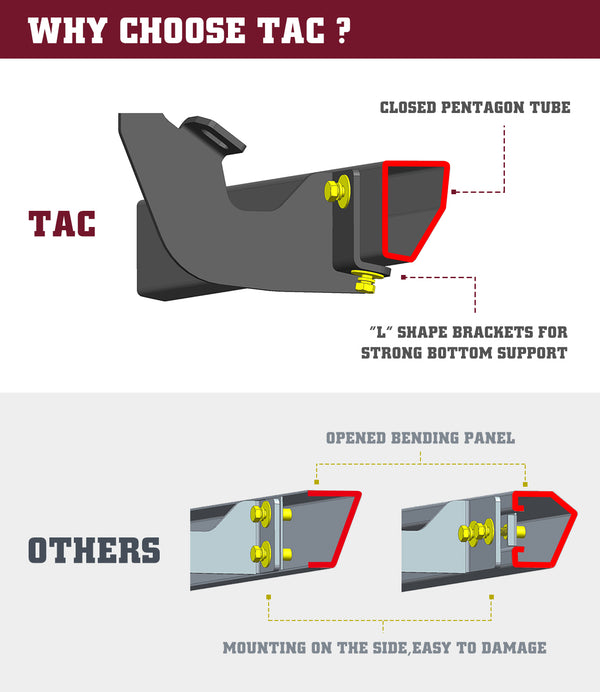 WHY CHOOSE TAC ?

CLOSED PENTAGON TUBE

TAC

"L" SHAPE BRACKETS FOR STRONG BOTTOM SUPPORT

OPENED BENDING PANEL

OTHERS

MOUNTING ON THE SIDE,EASY TO DAMAGE