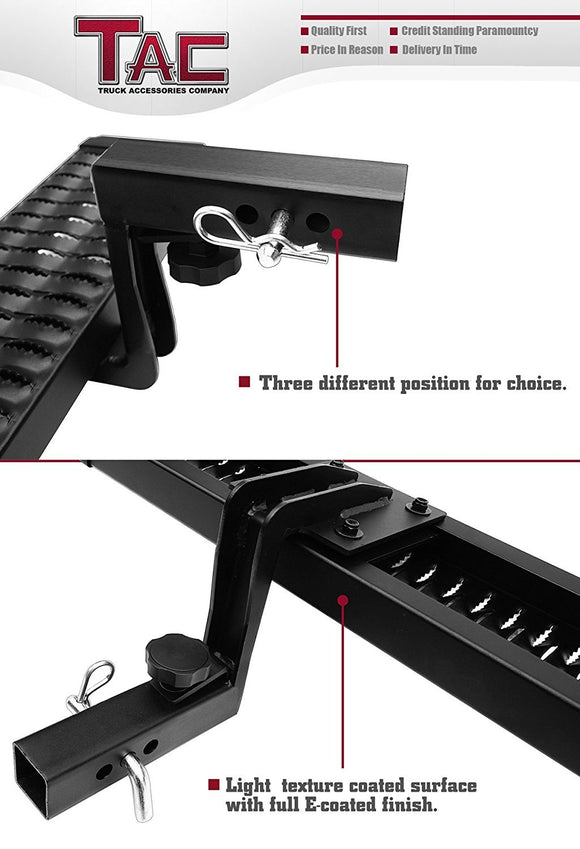 TAC
TRUCK ACCESSORIES COMPANY

Quality First
Credit Standing Paramountcy
Price In Reason
Delivery In Time

Three different position for choice.

Light texture coated surface with full E-coated finish.