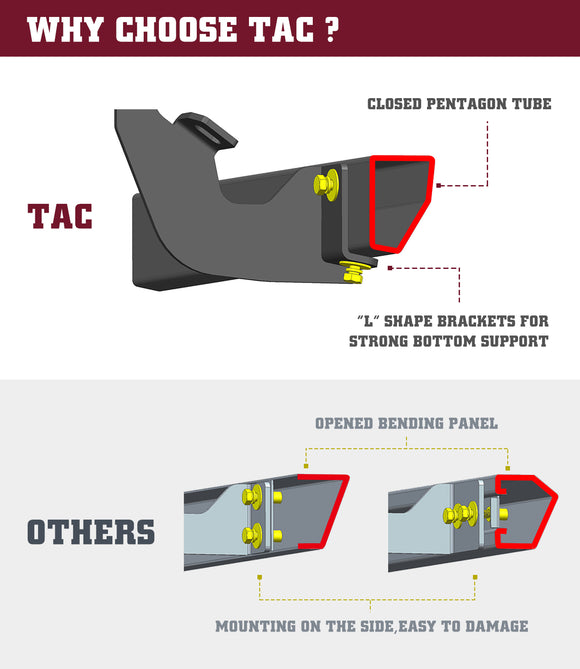 WHY CHOOSE TAC ?

CLOSED PENTAGON TUBE

TAC

"L" SHAPE BRACKETS FOR STRONG BOTTOM SUPPORT

OPENED BENDING PANEL

OTHERS

MOUNTING ON THE SIDE,EASY TO DAMAGE